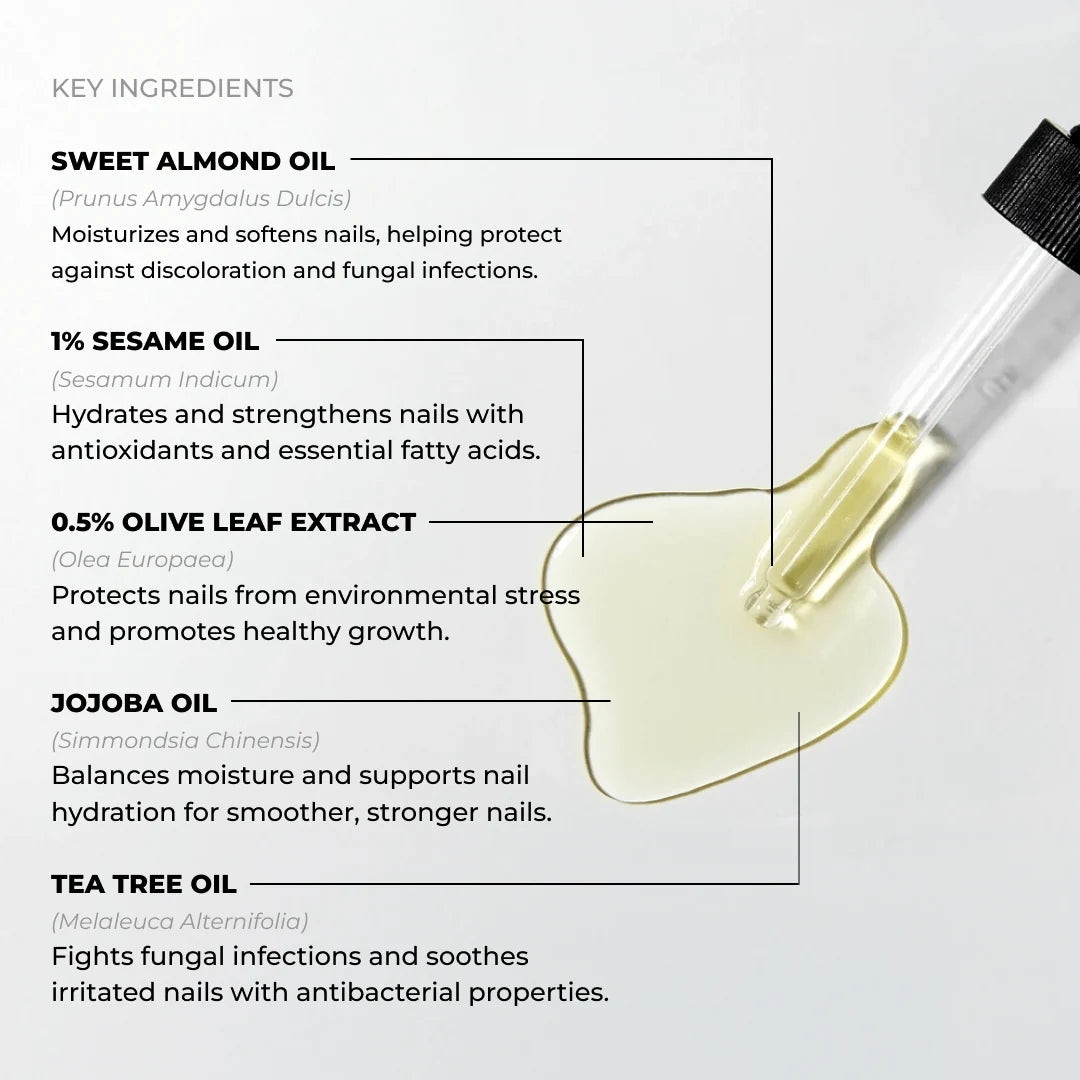 KEY INGREDIENTS

SWEET ALMOND OIL

(Prunus Amygdalus Dulcis)

Moisturizes and softens nails, helping protect against discoloration and fungal infections.

1% SESAME OIL

(Sesamum Indicum)

Hydrates and strengthens nails with antioxidants and essential fatty acids.

0.5% OLIVE LEAF EXTRACT

(Olea Europaea)

Protects nails from environmental stress and promotes healthy growth.

JOJOBA OIL

(Simmondsia Chinensis)

Balances moisture and supports nail hydration for smoother, stronger nails.

TEA TREE OIL

(Melaleuca Alternifolia)

Fights fungal infections and soothes irritated nails with antibacterial properties.