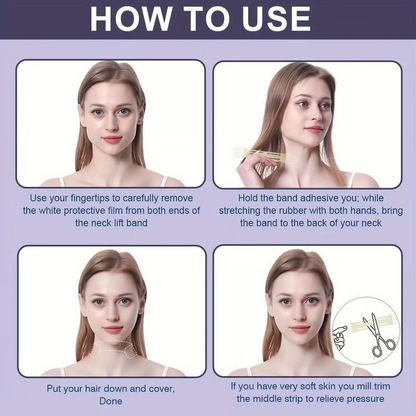 HOW TO USE

Use your fingertips to carefully remove the white protective film from both ends of the neck lift band

Hold the band adhesive you; while stretching the rubber with both hands, bring the band to the back of your neck

Put your hair down and cover, Done

If you have very soft skin you mill trim the middle strip to relieve pressure