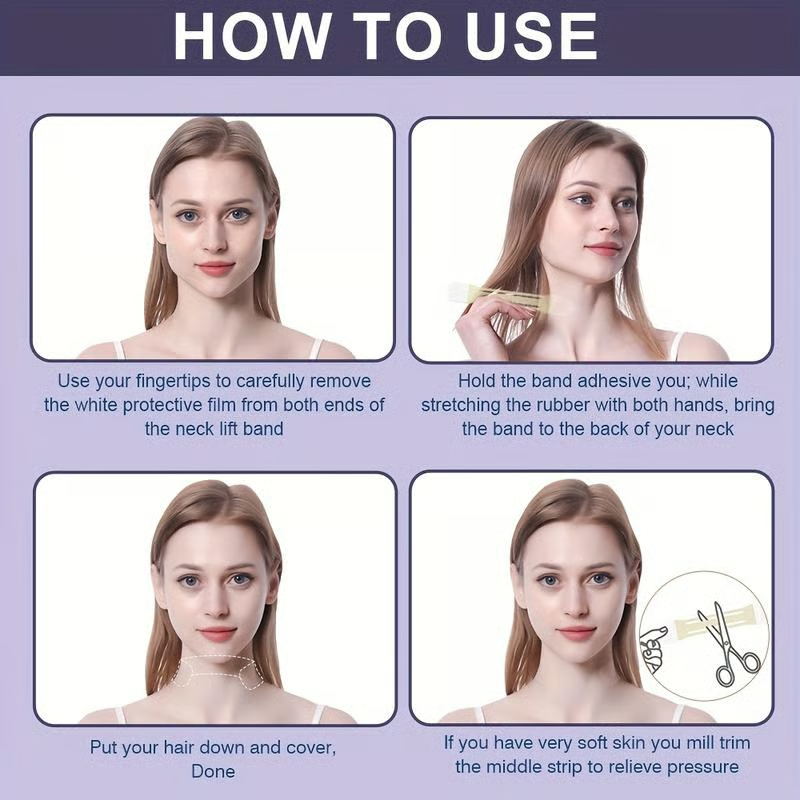 HOW TO USE

Use your fingertips to carefully remove the white protective film from both ends of the neck lift band

Hold the band adhesive you; while stretching the rubber with both hands, bring the band to the back of your neck

Put your hair down and cover, Done

If you have very soft skin you mill trim the middle strip to relieve pressure