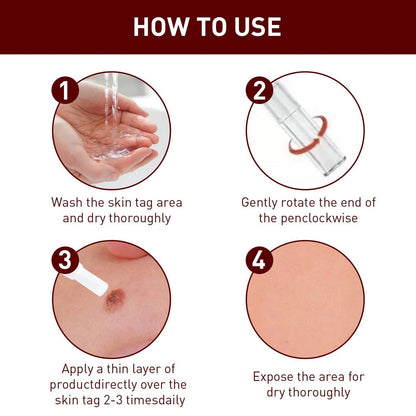 HOW TO USE

1

Wash the skin tag area and dry thoroughly

2

Gently rotate the end of the penclockwise

3

Apply a thin layer of productdirectly over the skin tag 2-3 timesdaily

4

Expose the area for dry thoroughly