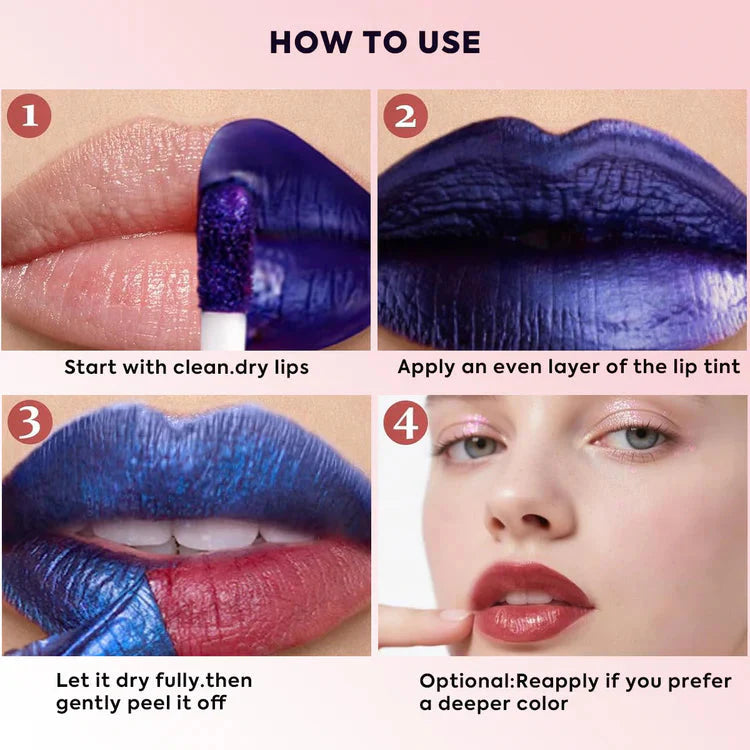 HOW TO USE

1

Start with clean.dry lips

2

Apply an even layer of the lip tint

3

Let it dry fully.then gently peel it off

4

Optional:Reapply if you prefer a deeper color