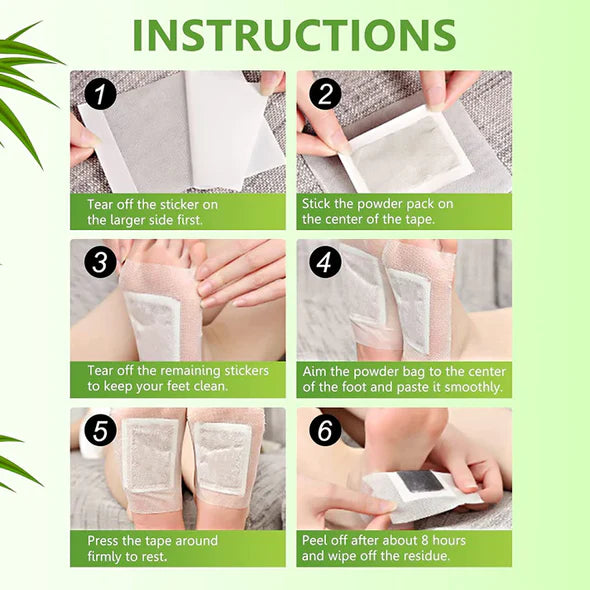 INSTRUCTIONS

1
Tear off the sticker on the larger side first.

2
Stick the powder pack on the center of the tape.

3
Tear off the remaining stickers to keep your feet clean.

4
Aim the powder bag to the center of the foot and paste it smoothly.

5
Press the tape around firmly to rest.

6
Peel off after about 8 hours and wipe off the residue.