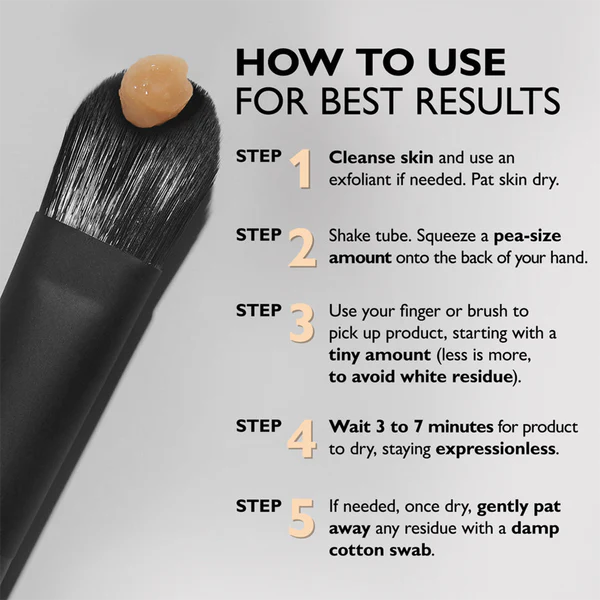 HOW TO USE
FOR BEST RESULTS

STEP 1 Cleanse skin and use an exfoliant if needed. Pat skin dry.

STEP 2 Shake tube. Squeeze a pea-size amount onto the back of your hand.

STEP 3 Use your finger or brush to pick up product, starting with a tiny amount (less is more, to avoid white residue).

STEP 4 Wait 3 to 7 minutes for product to dry, staying expressionless.

STEP 5 If needed, once dry, gently pat away any residue with a damp cotton swab.