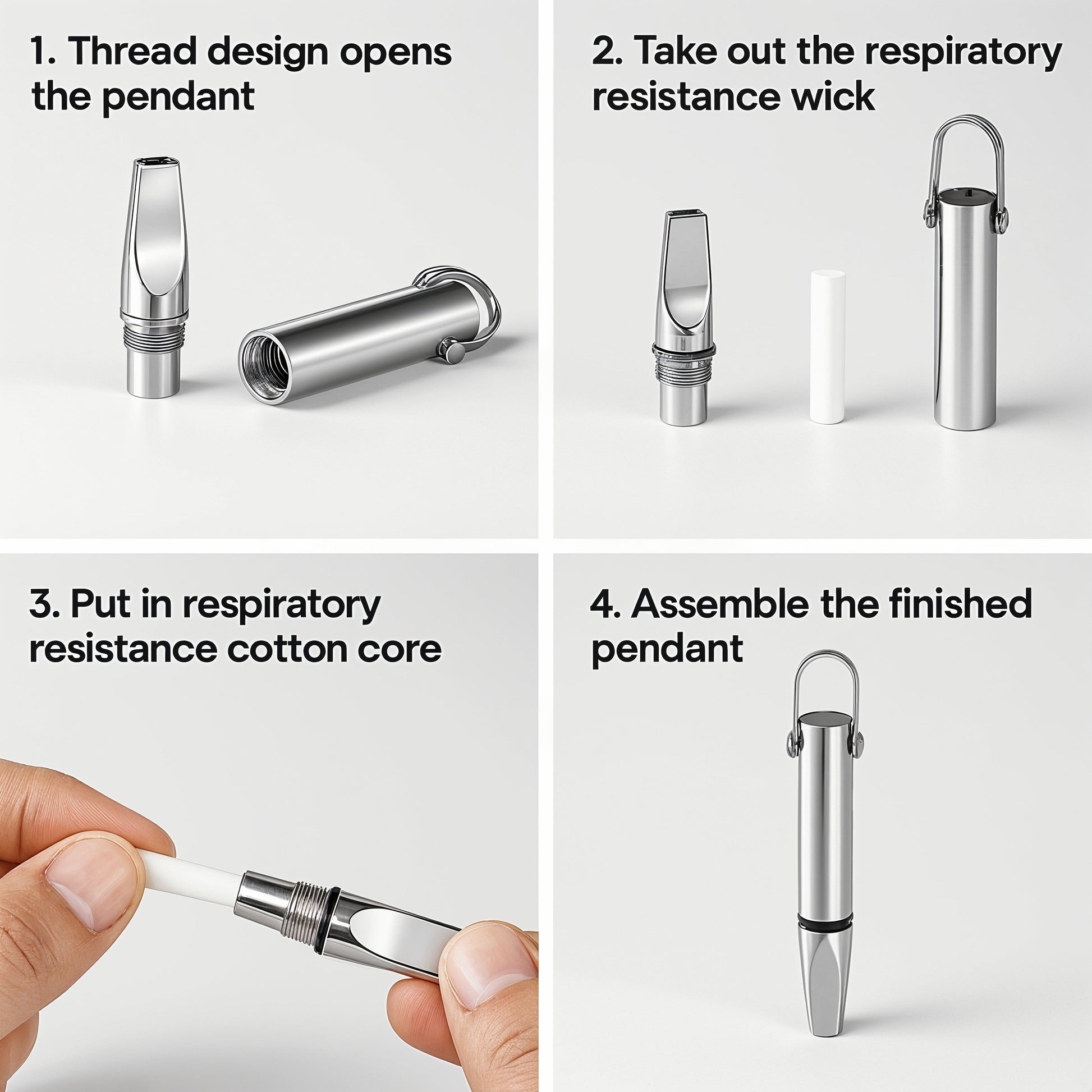 1. Thread design opens the pendant

2. Take out the respiratory resistance wick

3. Put in respiratory resistance cotton core

4. Assemble the finished pendant