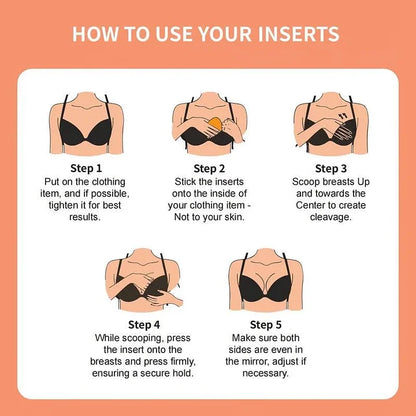 HOW TO USE YOUR INSERTS

Step 1
Put on the clothing item, and if possible, tighten it for best results.

Step 2
Stick the inserts onto the inside of your clothing item - Not to your skin.

Step 3
Scoop breasts Up and towards the Center to create cleavage.

Step 4
While scooping, press the insert onto the breasts and press firmly, ensuring a secure hold.

Step 5
Make sure both sides are even in the mirror, adjust if necessary.