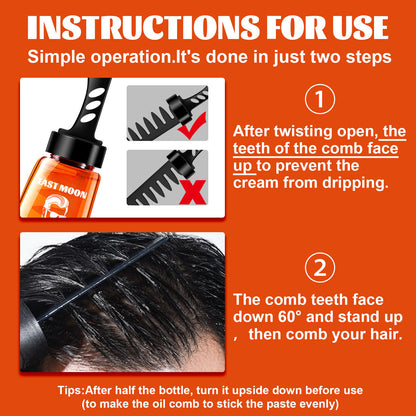 INSTRUCTIONS FOR USE

Simple operation.It's done in just two steps

EAST MOON

1

After twisting open, the teeth of the comb face up to prevent the cream from dripping.

2

The comb teeth face down 60° and stand up , then comb your hair.

Tips:After half the bottle, turn it upside down before use (to make the oil comb to stick the paste evenly)