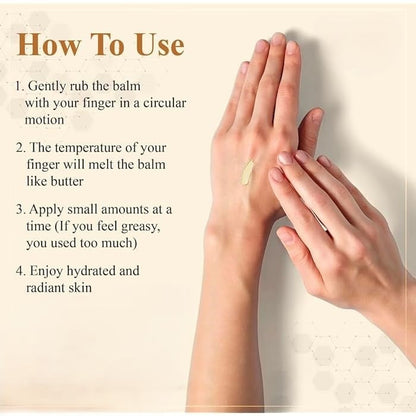 How To Use

1. Gently rub the balm with your finger in a circular motion

2. The temperature of your finger will melt the balm like butter

3. Apply small amounts at a time (If you feel greasy, you used too much)

4. Enjoy hydrated and radiant skin