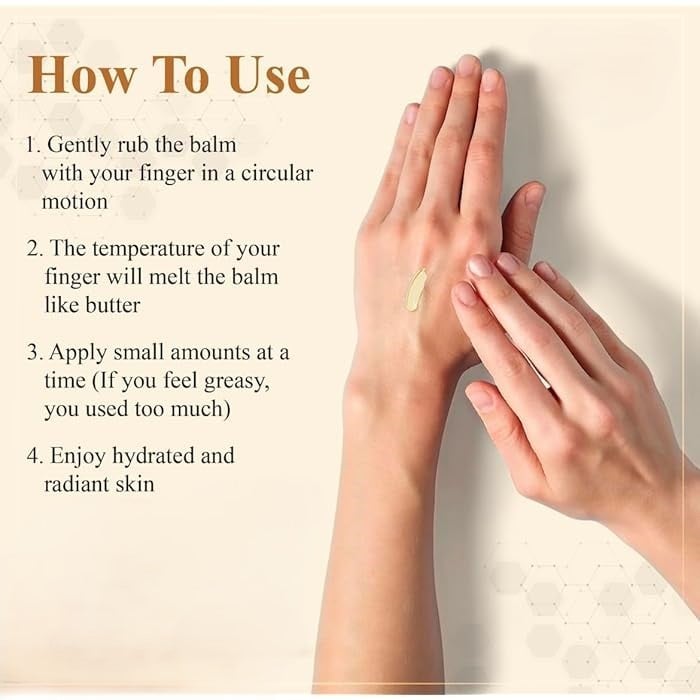 How To Use

1. Gently rub the balm with your finger in a circular motion

2. The temperature of your finger will melt the balm like butter

3. Apply small amounts at a time (If you feel greasy, you used too much)

4. Enjoy hydrated and radiant skin