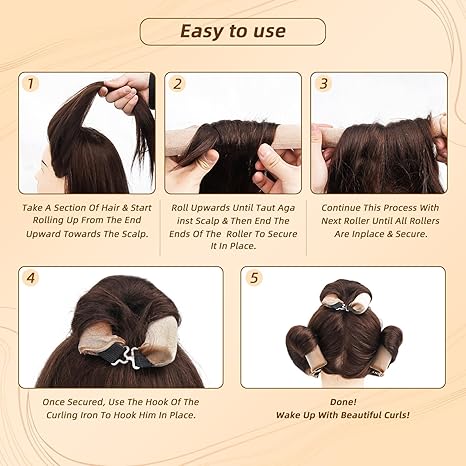 Easy to use

1

Take A Section Of Hair & Start Rolling Up From The End Upward Towards The Scalp.

2

Roll Upwards Until Taut Aga inst Scalp & Then End The Ends Of The Roller To Secure It In Place.

3

Continue This Process With Next Roller Until All Rollers Are Inplace & Secure.

4

Once Secured, Use The Hook Of The Curling Iron To Hook Him In Place.

5

Done!
Wake Up With Beautiful Curls!