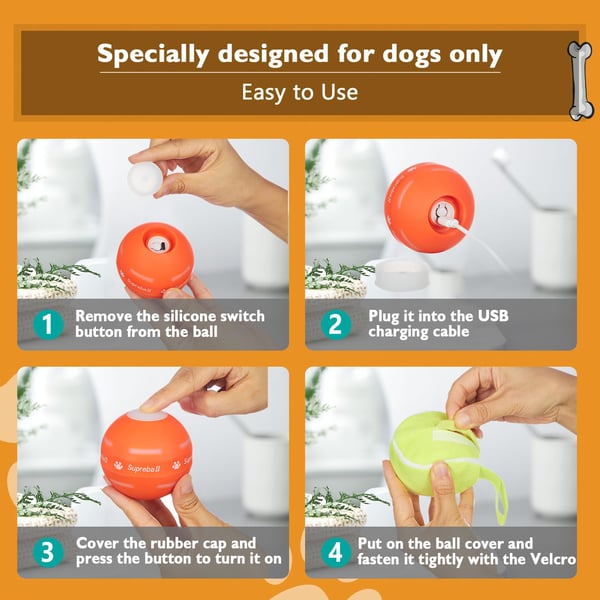 Specially designed for dogs only

Easy to Use

Supreball

1 Remove the silicone switch button from the ball

2 Plug it into the USB charging cable

Supreball

3 Cover the rubber cap and press the button to turn it on

4 Put on the ball cover and fasten it tightly with the Velcro