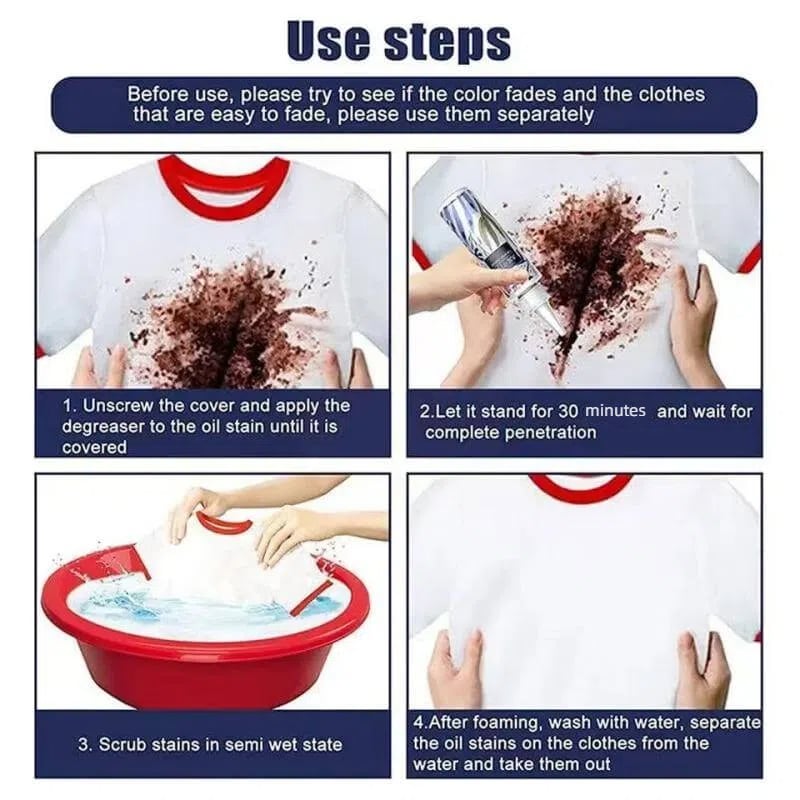 Use steps

Before use, please try to see if the color fades and the clothes that are easy to fade, please use them separately

1. Unscrew the cover and apply the degreaser to the oil stain until it is covered

2.Let it stand for 30 minutes and wait for complete penetration

3. Scrub stains in semi wet state

4.After foaming, wash with water, separate the oil stains on the clothes from the water and take them out