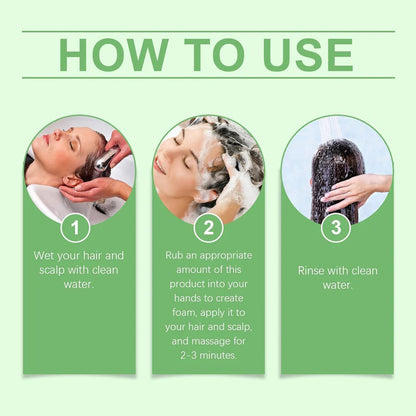 HOW TO USE

1
Wet your hair and scalp with clean water.

2
Rub an appropriate amount of this product into your hands to create foam, apply it to your hair and scalp, and massage for 2-3 minutes.

3
Rinse with clean water.