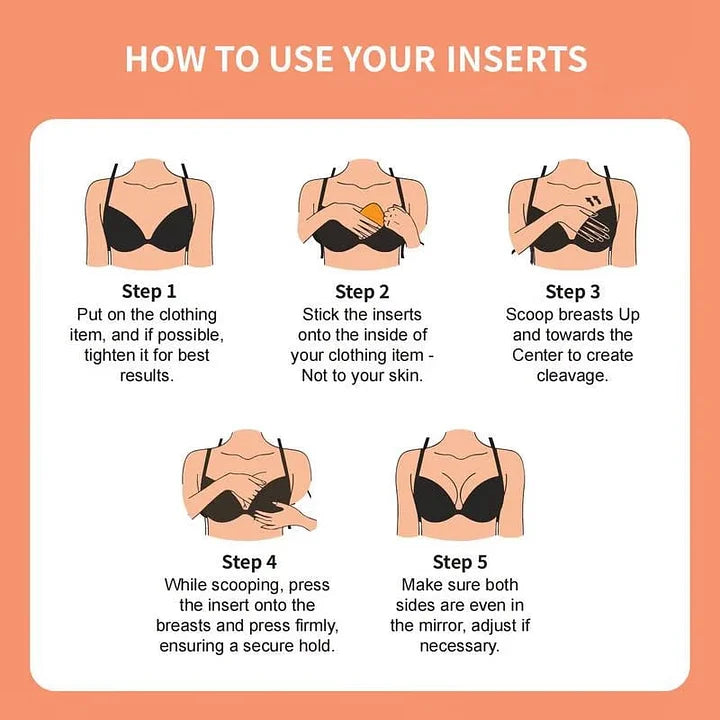 HOW TO USE YOUR INSERTS

Step 1
Put on the clothing item, and if possible, tighten it for best results.

Step 2
Stick the inserts onto the inside of your clothing item - Not to your skin.

Step 3
Scoop breasts Up and towards the Center to create cleavage.

Step 4
While scooping, press the insert onto the breasts and press firmly, ensuring a secure hold.

Step 5
Make sure both sides are even in the mirror, adjust if necessary.