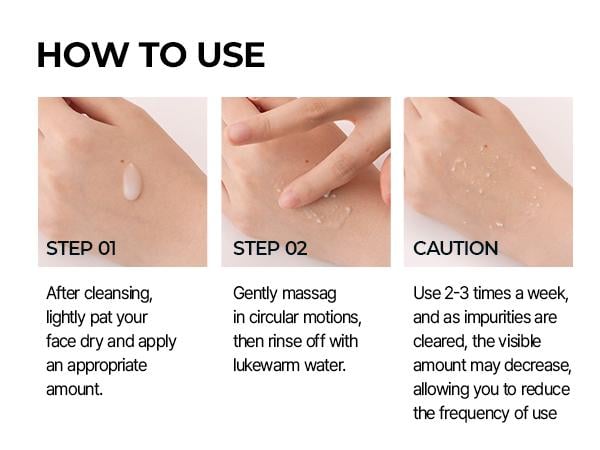 HOW TO USE

STEP 01

After cleansing, lightly pat your face dry and apply an appropriate amount.

STEP 02

Gently massag in circular motions, then rinse off with lukewarm water.

CAUTION

Use 2-3 times a week, and as impurities are cleared, the visible amount may decrease, allowing you to reduce the frequency of use